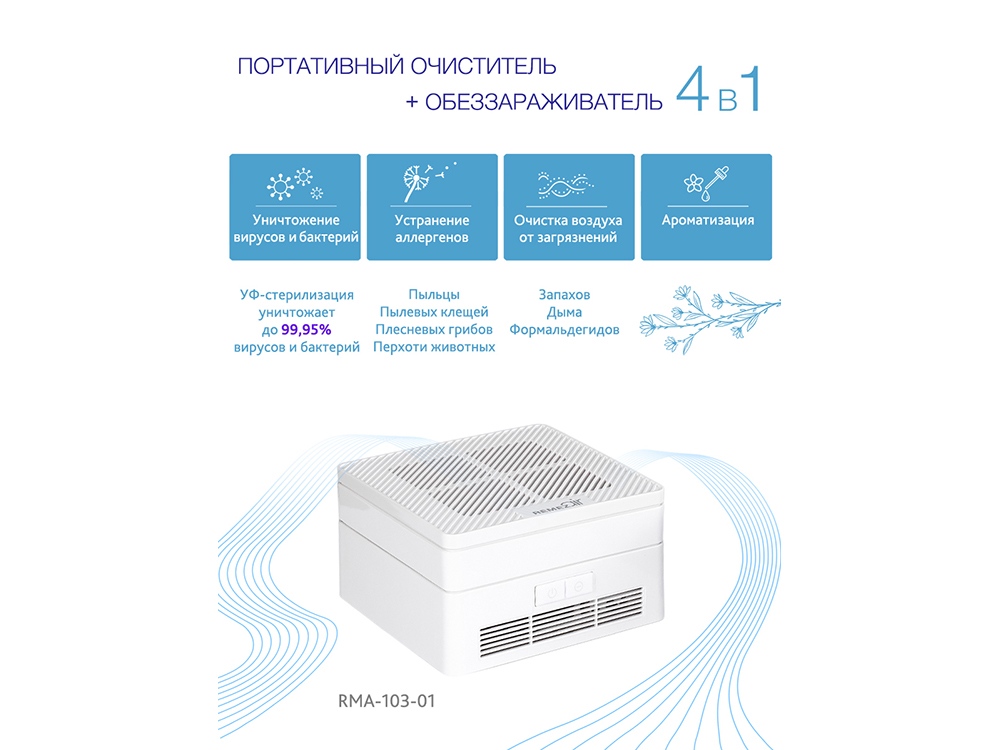 ПОРТАТИВНЫЙ ОЧИСТИТЕЛЬ
+ ОБЕЗЗАРАЖИВАТЕЛЬ 4 в 1

Уничтожение вирусов и бактерий

Устранение аллергенов

Очистка воздуха от загрязнений

Ароматизация

УФ-стерилизация уничтожает до 99,95% вирусов и бактерий

Пыльцы
Пылевых клещей
Плесневых грибов
Перхоти животных

Запахов
Дыма
Формальдегидов

REMEZair

RMA-103-01